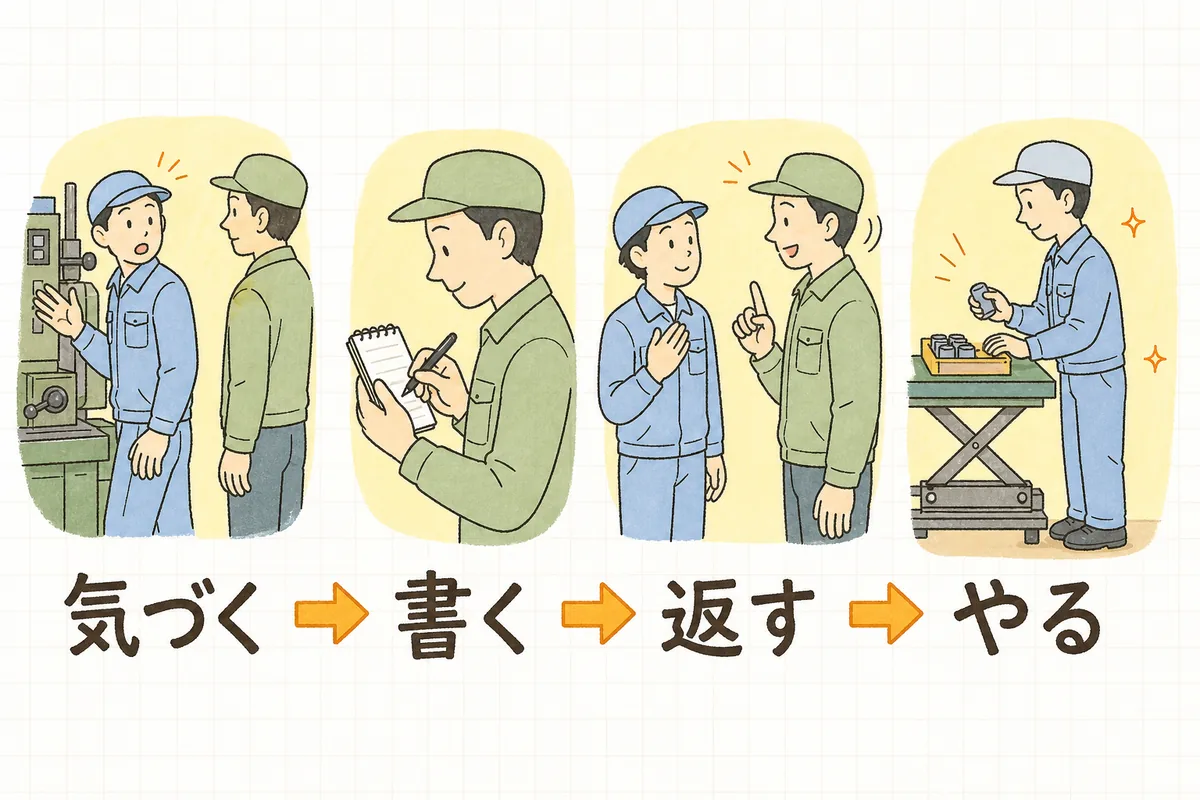 気づく ➡ 書く ➡ 返す ➡ やる