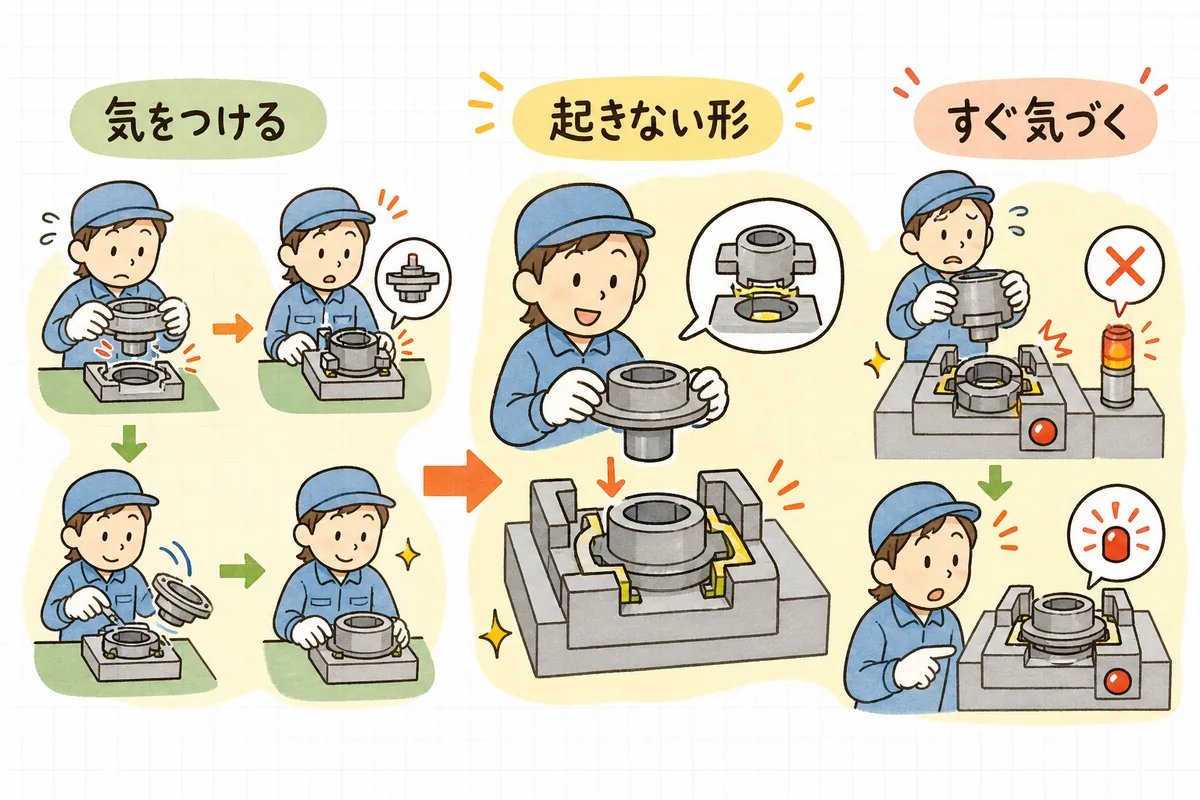 気をつける

起きない形

すぐ気づく